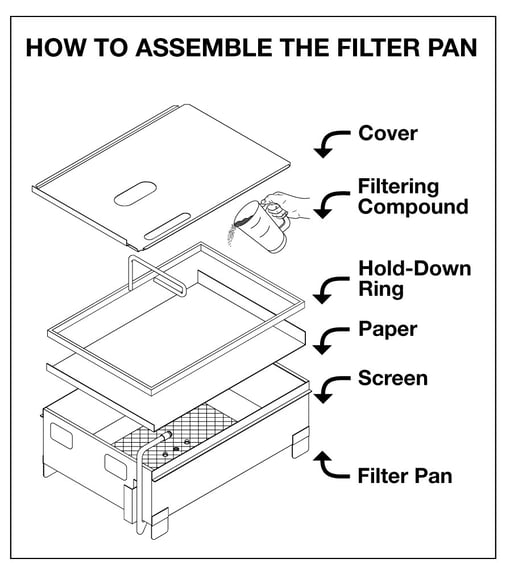 HOW TO ASSEMBLE THE FILTER PAN

Cover

Filtering Compound

Hold-Down Ring

Paper

Screen

Filter Pan